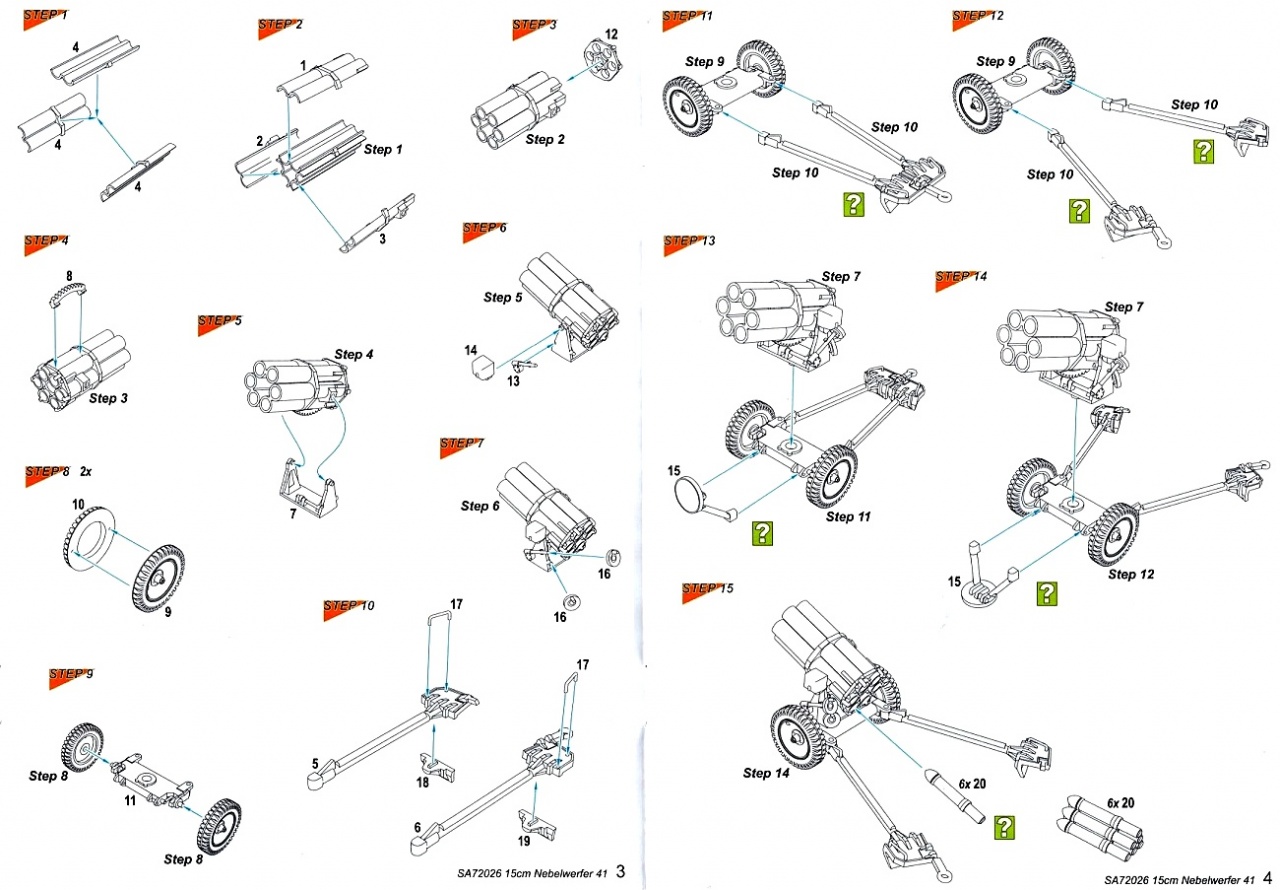 STEP 1
4
4
4

STEP 2
1
2
Step 1
3

STEP 3
12
Step 2

STEP 4
8
Step 3

STEP 5
Step 4
7

STEP 6
Step 5
14
13

STEP 7
Step 6
16
16

STEP 8 2x
10
9

STEP 9
Step 8
11
Step 8

STEP 10
17
5
18
17
6
19

SA72026 15cm Nebelwerfer 41 3

STEP 11
Step 9
Step 10
Step 10
?

STEP 12
Step 9
Step 10
?
Step 10
?

STEP 13
Step 7
15
Step 11
?

STEP 14
Step 7
15
Step 12
?

STEP 15
Step 14
6x 20
?
6x 20

SA72026 15cm Nebelwerfer 41 4