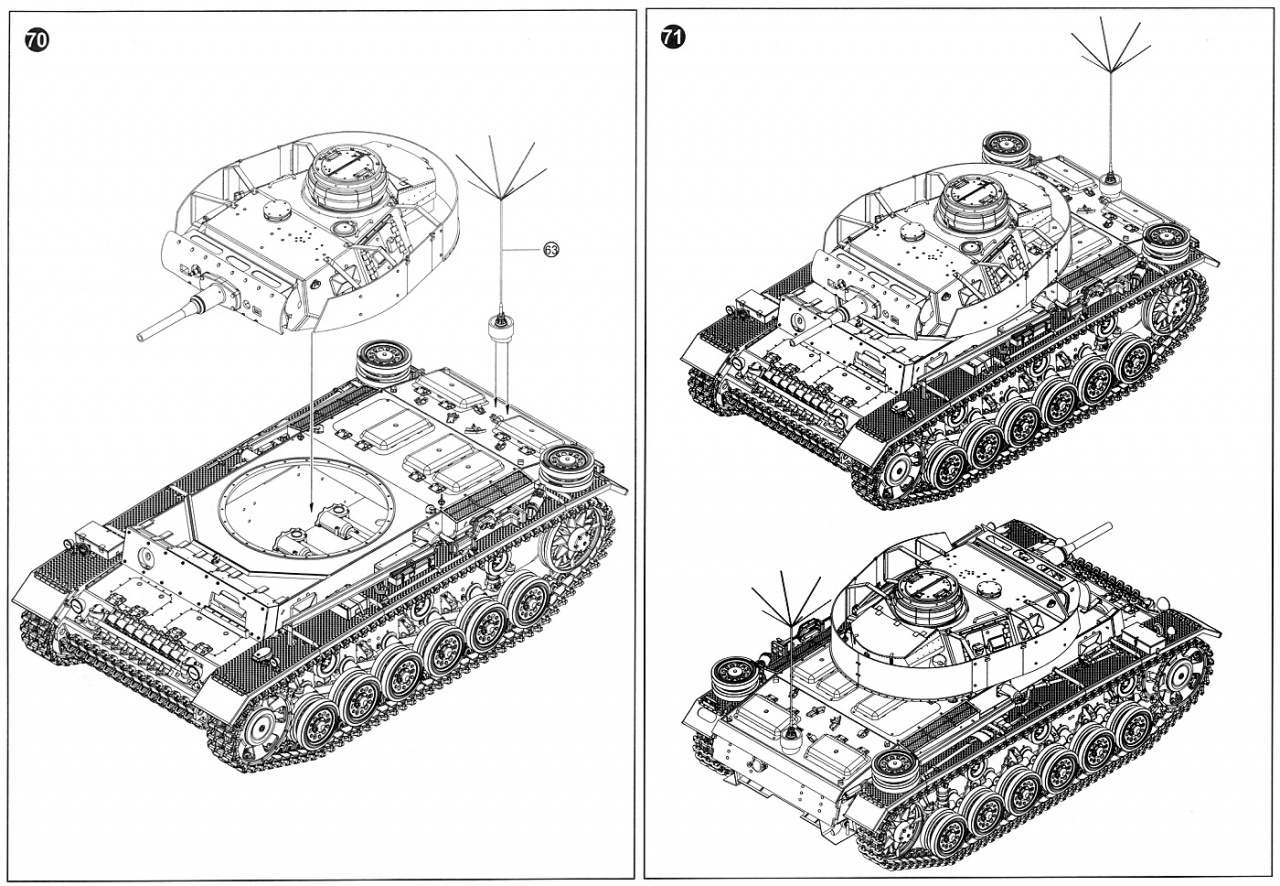 70

63

71