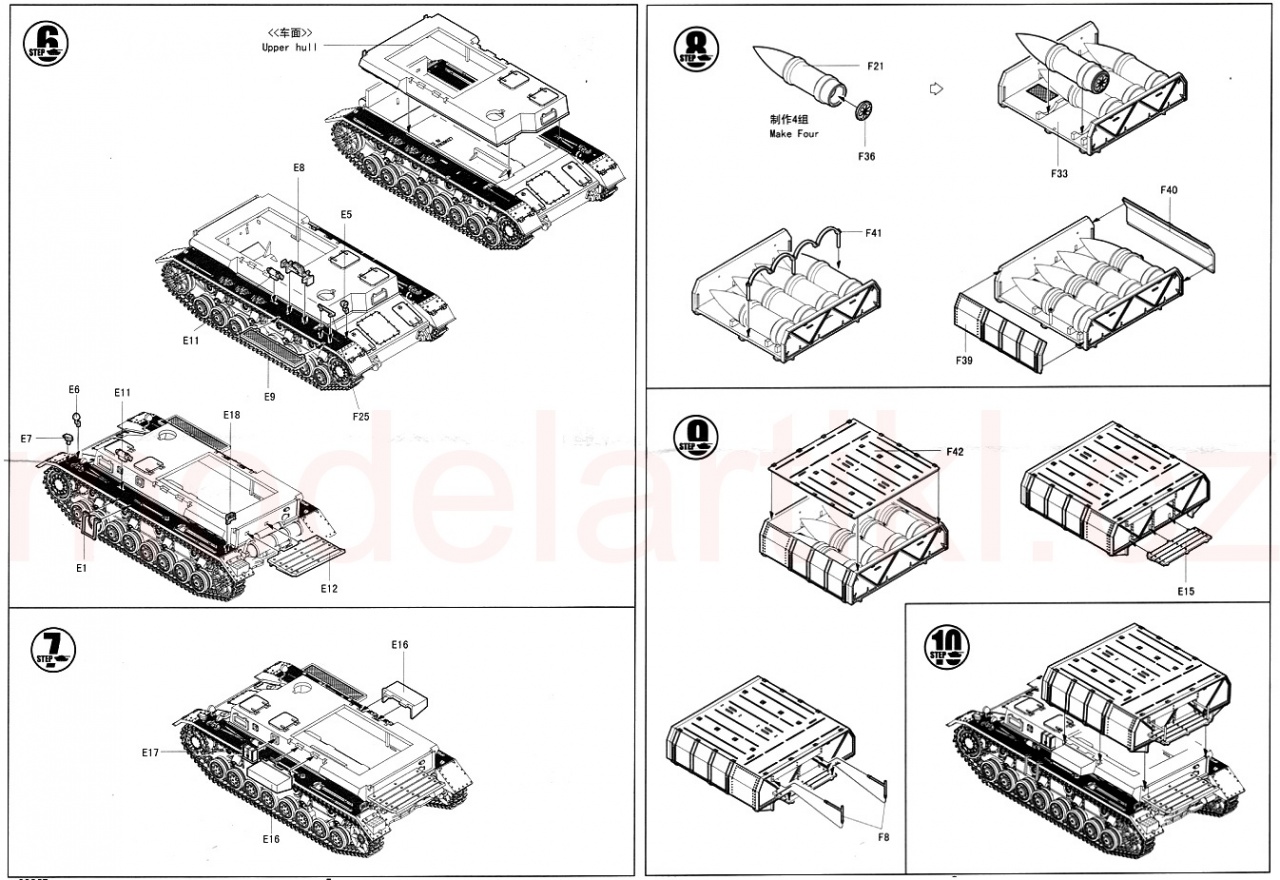 6 STEP

<<车面>>
Upper hull

E8
E5
E11
E9
F25
E6
E11
E18
E7
E1
E12

7 STEP

E16
E17
E16

8 STEP

F21
制作4组
Make Four
F36
F33
F41
F40
F39

9 STEP

F42
E15
F8

10 STEP

modelartikl.cz